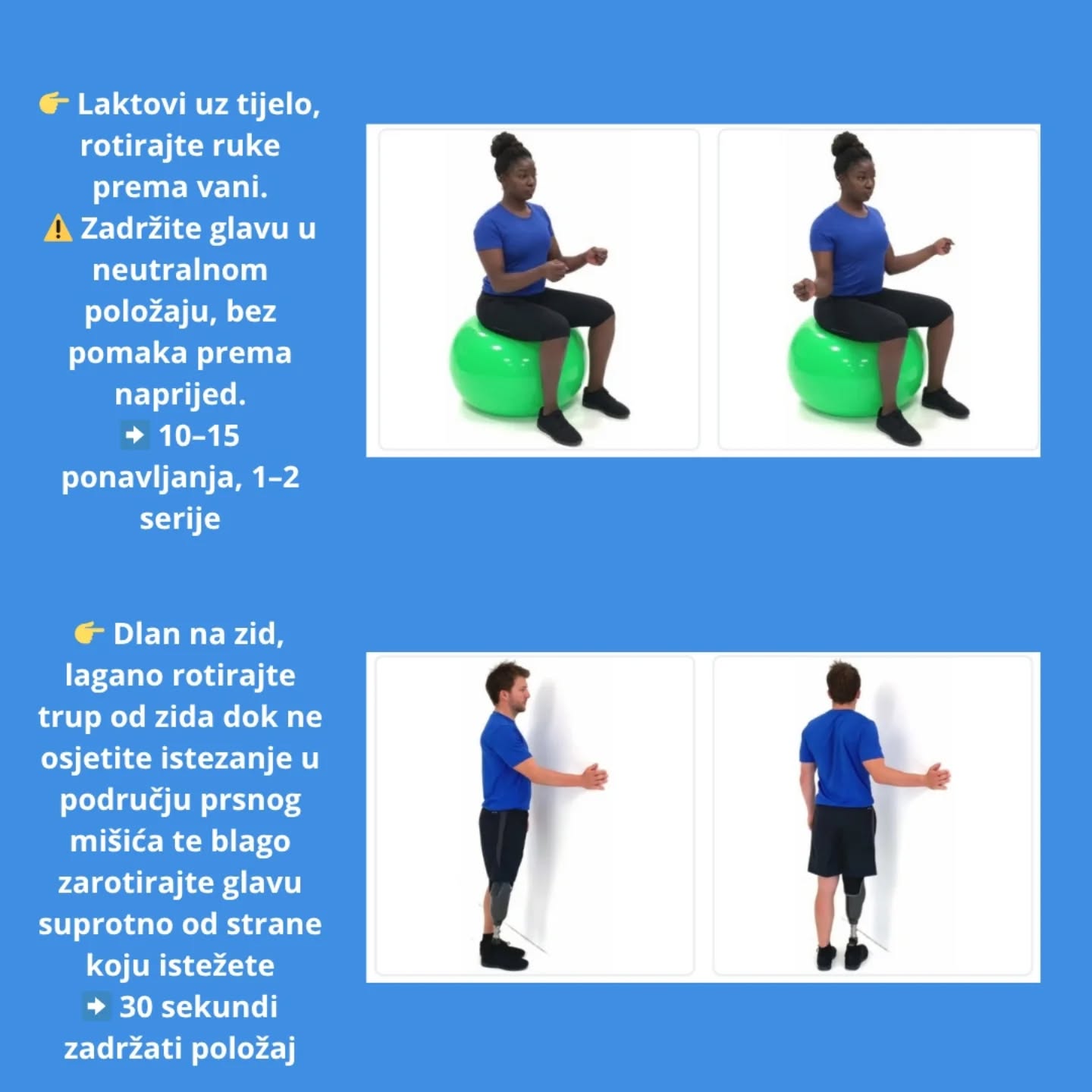 👉 Laktovi uz tijelo, rotirajte ruke prema vani.
⚠️ Zadržite glavu u neutralnom položaju, bez pomaka prema naprijed.
➡️ 10–15 ponavljanja, 1–2 serije

👉 Dlan na zid, lagano rotirajte trup od zida dok ne osjetite istezanje u području prsnog mišića te blago zarotirajte glavu suprotno od strane koju istežete
➡️ 30 sekundi zadržati položaj