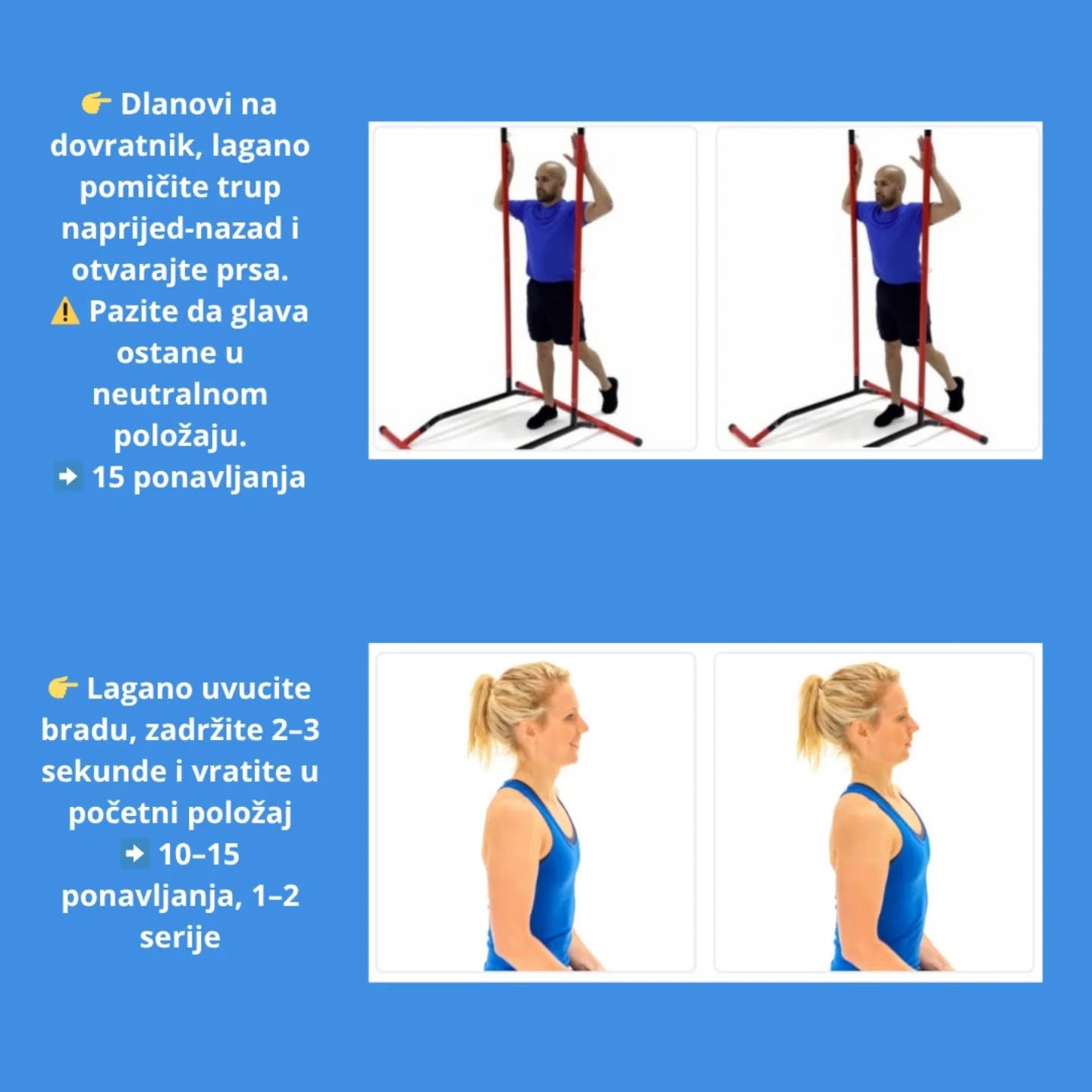 👉 Dlanovi na dovratnik, lagano pomičite trup naprijed-nazad i otvarajte prsa.
⚠️ Pazite da glava ostane u neutralnom položaju.
➡️ 15 ponavljanja

👉 Lagano uvucite bradu, zadržite 2–3 sekunde i vratite u početni položaj
➡️ 10–15 ponavljanja, 1–2 serije